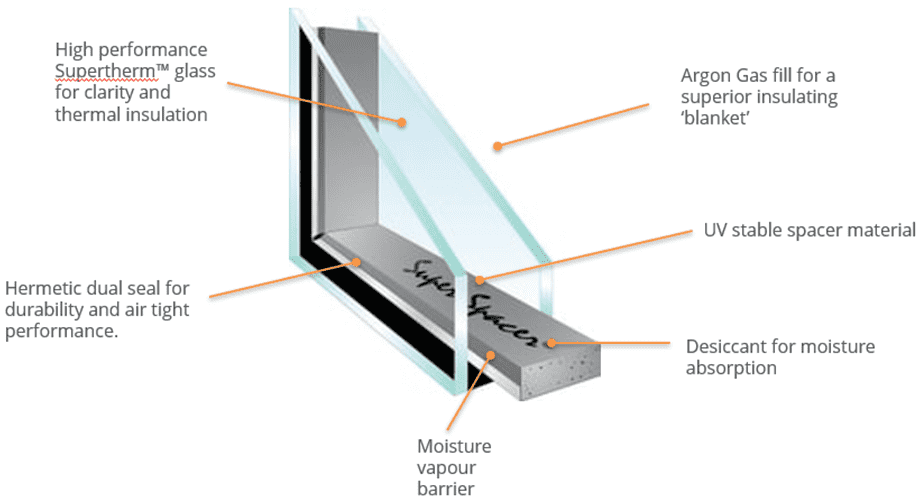 High performance Supertherm™ glass for clarity and thermal insulation

Argon Gas fill for a superior insulating 'blanket'

UV stable spacer material

Hermetic dual seal for durability and air tight performance.

Super Spacer

Desiccant for moisture absorption

Moisture vapour barrier